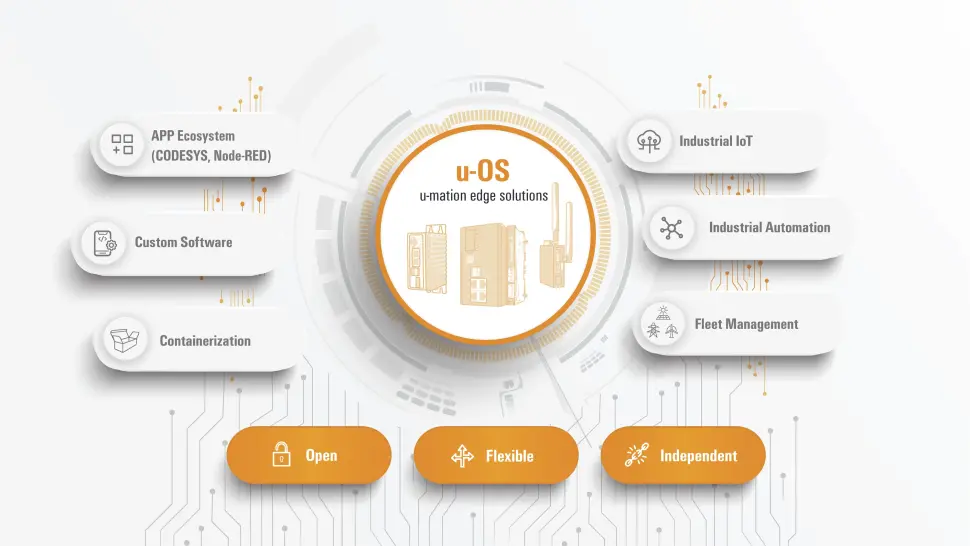 APP Ecosystem (CODESYS, Node-RED)

Custom Software

Containerization

u-OS

u-mation edge solutions

Industrial IoT

Industrial Automation

Fleet Management

Open

Flexible

Independent