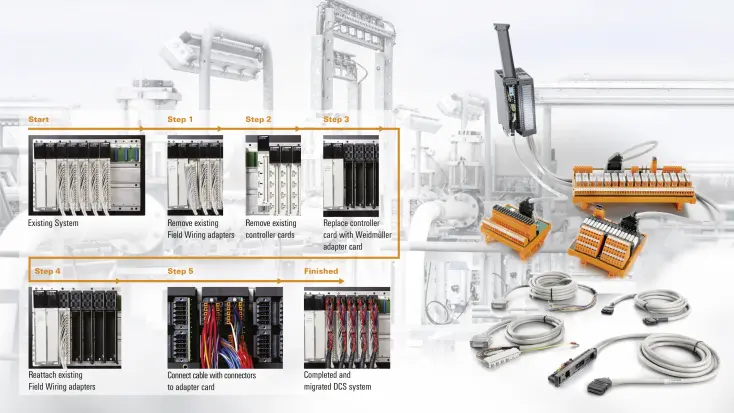 Start

Existing System

Step 1

Remove existing Field Wiring adapters

Step 2

Remove existing controller cards

Step 3

Replace controller card with Weidmüller adapter card

Step 4

Reattach existing Field Wiring adapters

Step 5

Connect cable with connectors to adapter card

Finished

Completed and migrated DCS system